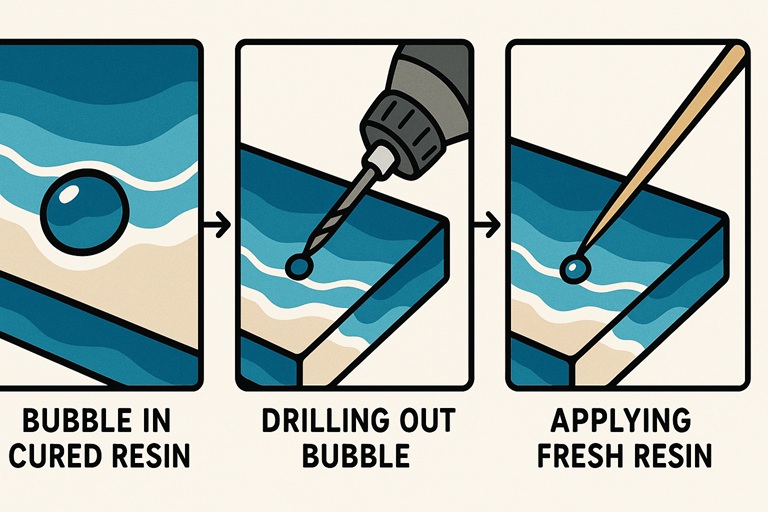 BUBBLE IN CURED RESIN

DRILLING OUT BUBBLE

APPLYING FRESH RESIN