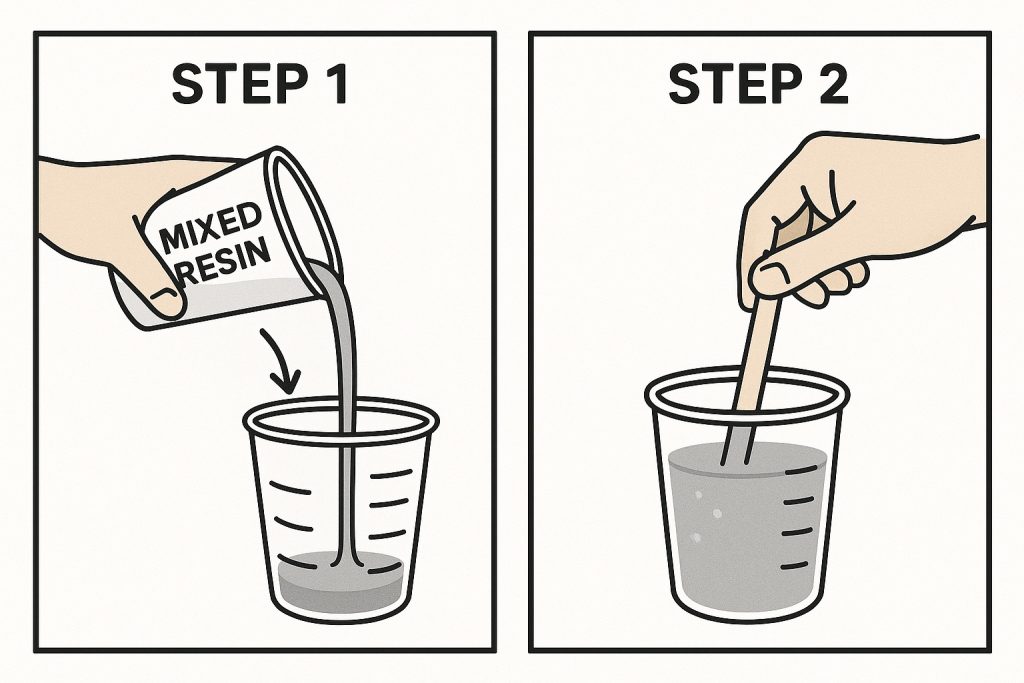 STEP 1

MIXED RESIN

STEP 2