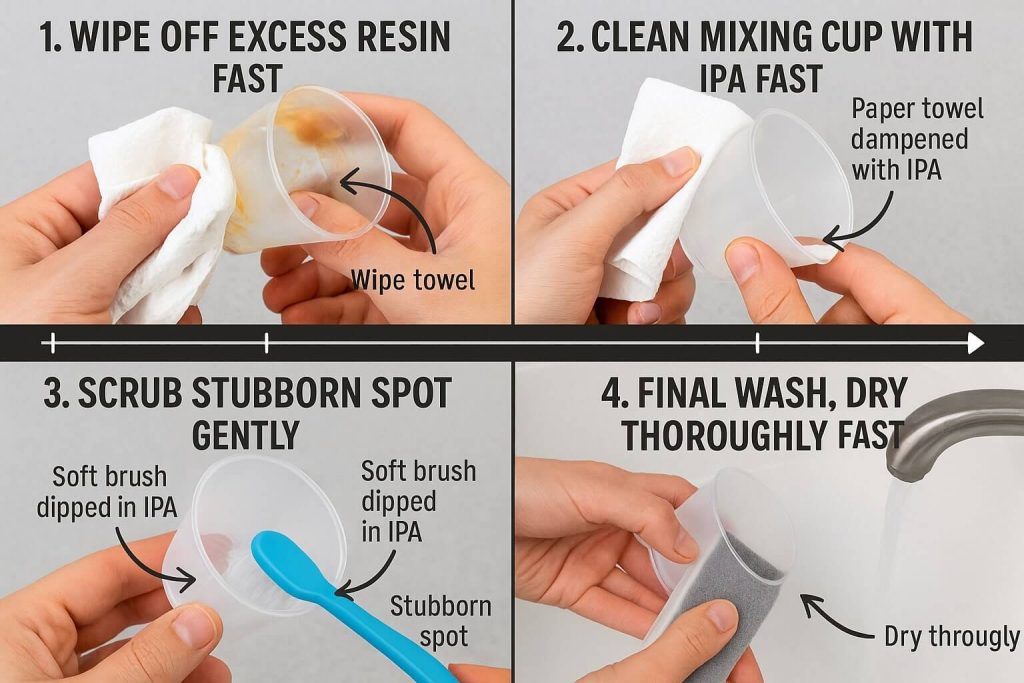 1. WIPE OFF EXCESS RESIN FAST

Wipe towel

2. CLEAN MIXING CUP WITH IPA FAST

Paper towel dampened with IPA

3. SCRUB STUBBORN SPOT GENTLY

Soft brush dipped in IPA

Soft brush dipped in IPA

Stubborn spot

4. FINAL WASH, DRY THOROUGHLY FAST

Dry througly