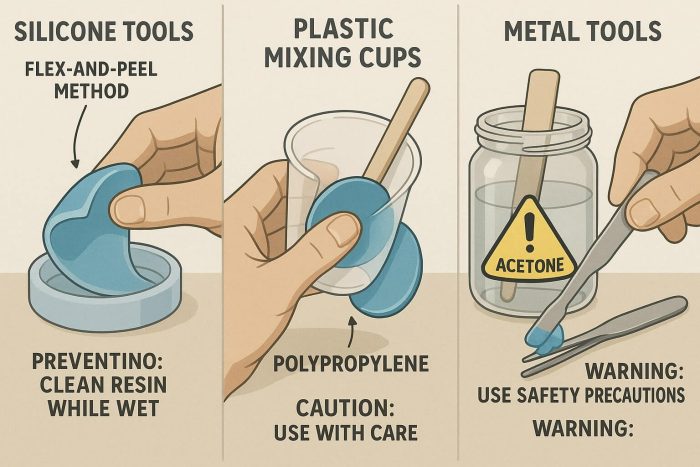 SILICONE TOOLS

FLEX-AND-PEEL METHOD

PREVENTINO: CLEAN RESIN WHILE WET

PLASTIC MIXING CUPS

POLYPROPYLENE

CAUTION: USE WITH CARE

METAL TOOLS

ACETONE

WARNING: USE SAFETY PRECAUTIONS

WARNING: