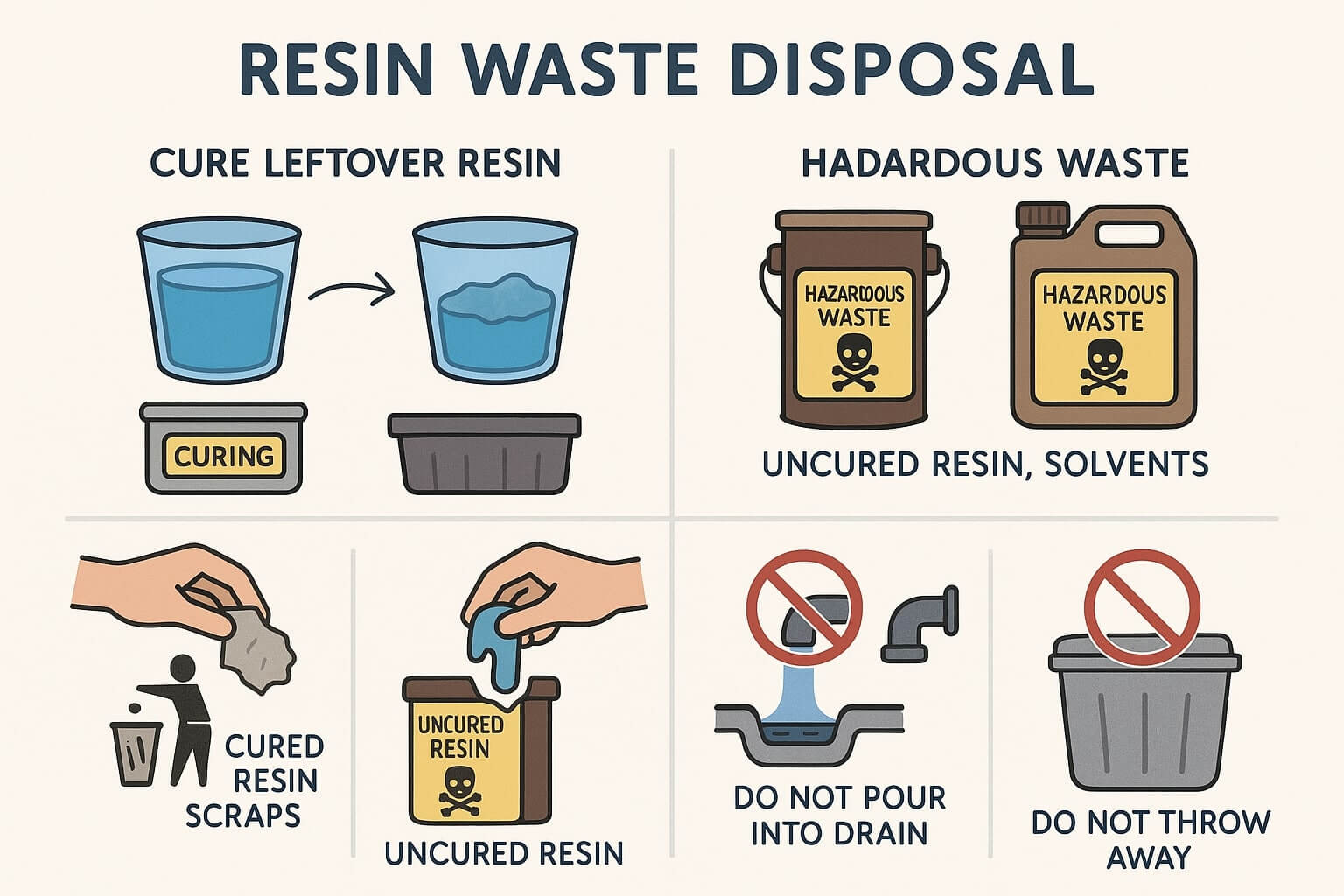 RESIN WASTE DISPOSAL

CURE LEFTOVER RESIN

CURING

HADARDOUS WASTE

HAZARDOUS WASTE

HAZARDOUS WASTE

UNCURED RESIN, SOLVENTS

CURED RESIN SCRAPS

UNCURED RESIN

UNCURED RESIN

DO NOT POUR INTO DRAIN

DO NOT THROW AWAY