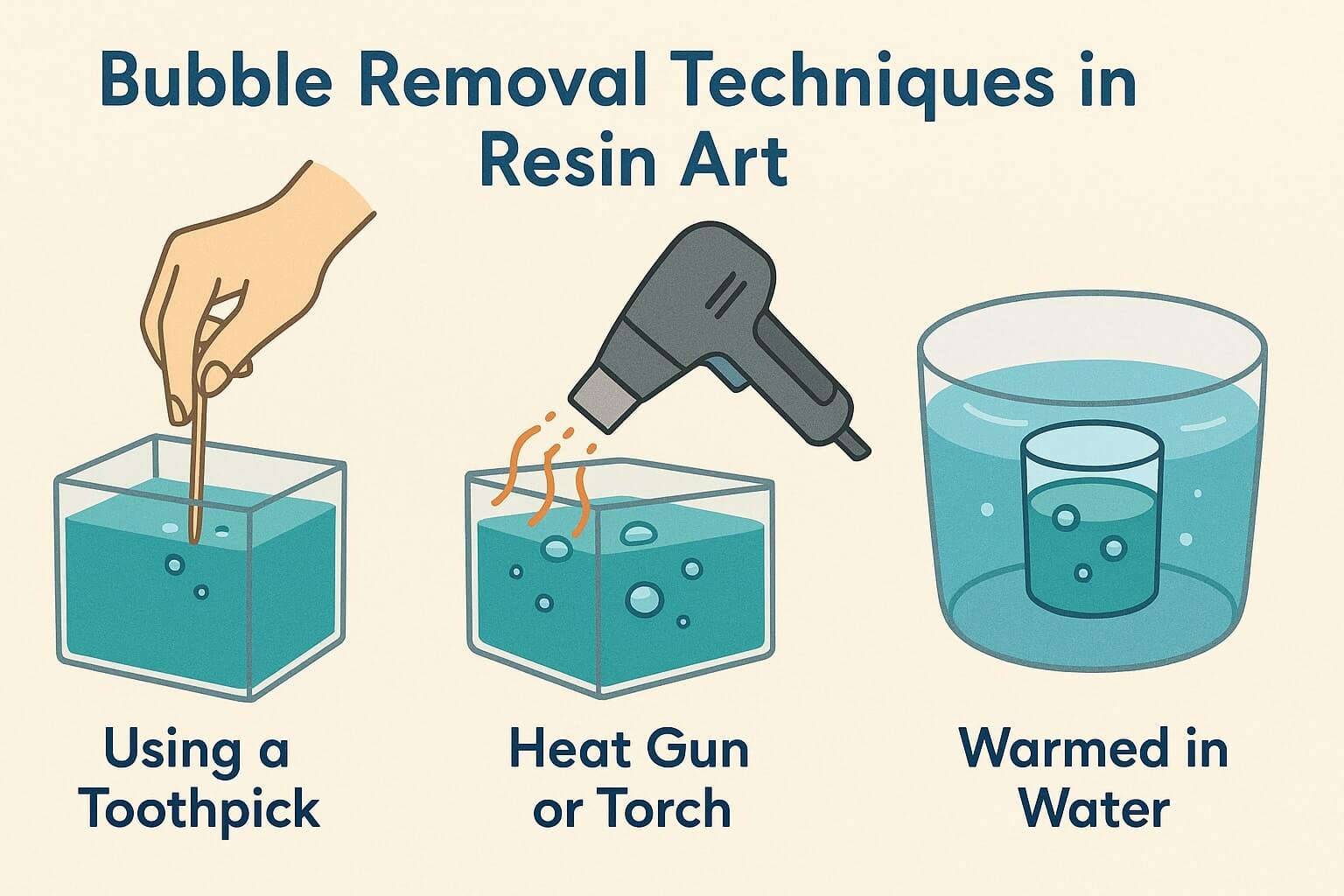 Bubble Removal Techniques in Resin Art

Using a Toothpick

Heat Gun or Torch

Warmed in Water